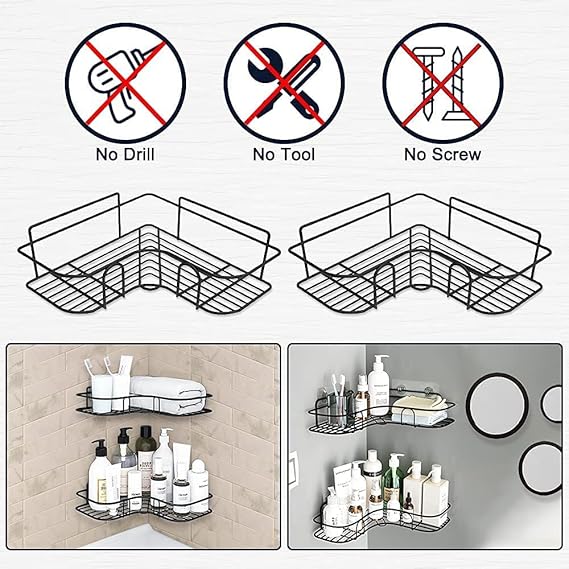 No Drill

No Tool

No Screw